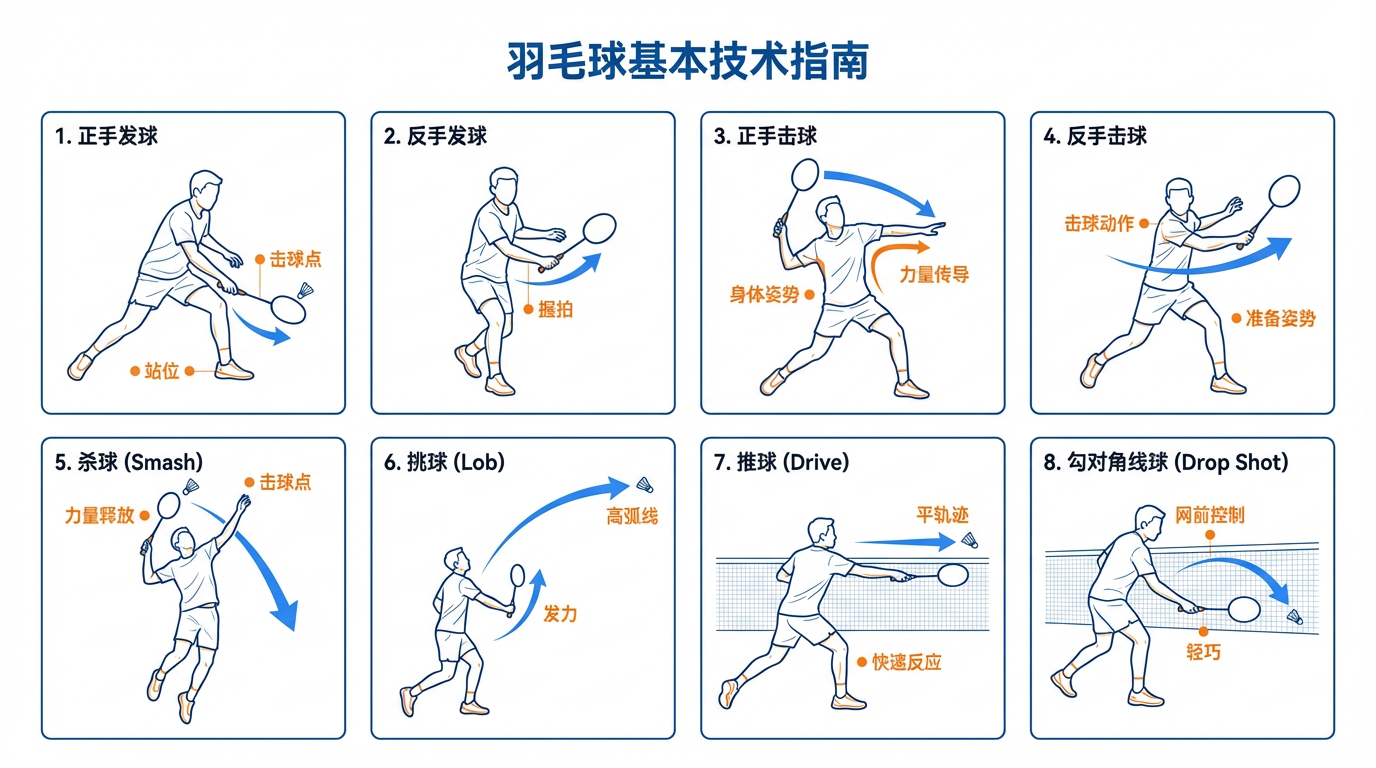 羽毛球基本技术指南

1. 正手发球
击球点
站位

2. 反手发球
握拍

3. 正手击球
力量传导
身体姿势

4. 反手击球
击球动作
准备姿势

5. 杀球 (Smash)
击球点
力量释放

6. 挑球 (Lob)
高弧线
发力

7. 推球 (Drive)
平轨迹
快速反应

8. 勾对角线球 (Drop Shot)
网前控制
轻巧